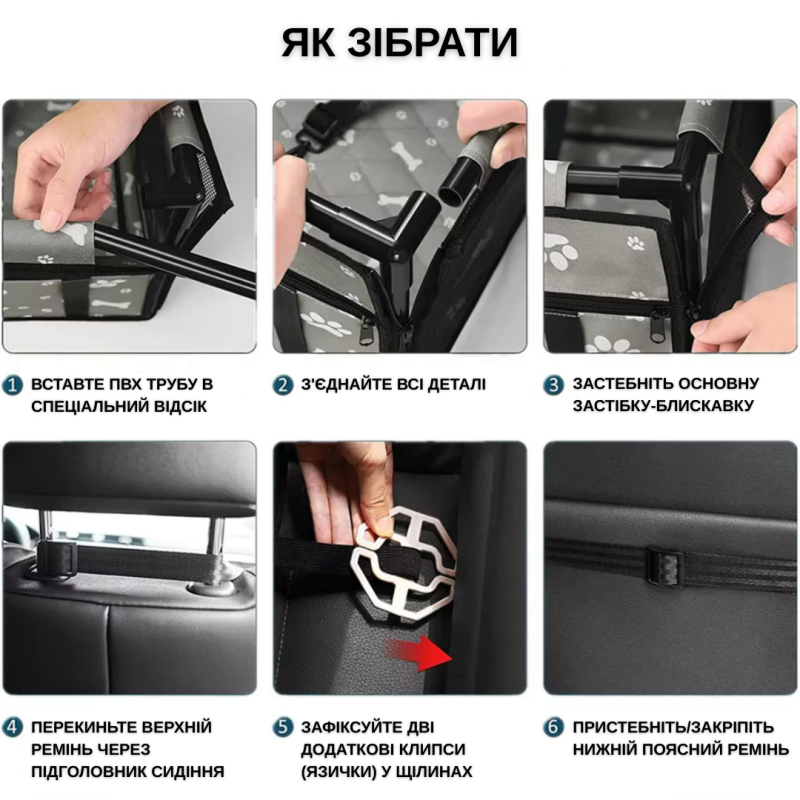 ЯК ЗІБРАТИ

1 ВСТАВТЕ ПВХ ТРУБУ В СПЕЦІАЛЬНИЙ ВІДСІК

2 З'ЄДНАЙТЕ ВСІ ДЕТАЛІ

3 ЗАСТЕБНІТЬ ОСНОВНУ ЗАСТІБКУ-БЛИСКАВКУ

4 ПЕРЕКИНЬТЕ ВЕРХНІЙ РЕМІНЬ ЧЕРЕЗ ПІДГОЛОВНИК СИДІННЯ

5 ЗАФІКСУЙТЕ ДВІ ДОДАТКОВІ КЛИПСИ (ЯЗИЧКИ) У ЩІЛИНАХ

6 ПРИСТЕБНІТЬ/ЗАКРІПІТЬ НИЖНІЙ ПОЯСНИЙ РЕМІНЬ