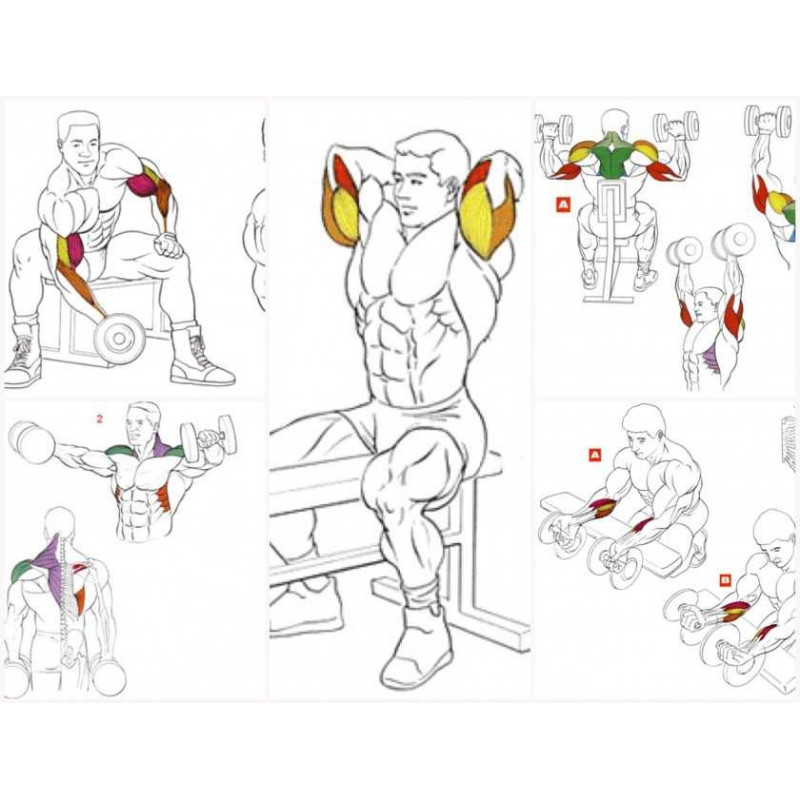 A

2

A

B