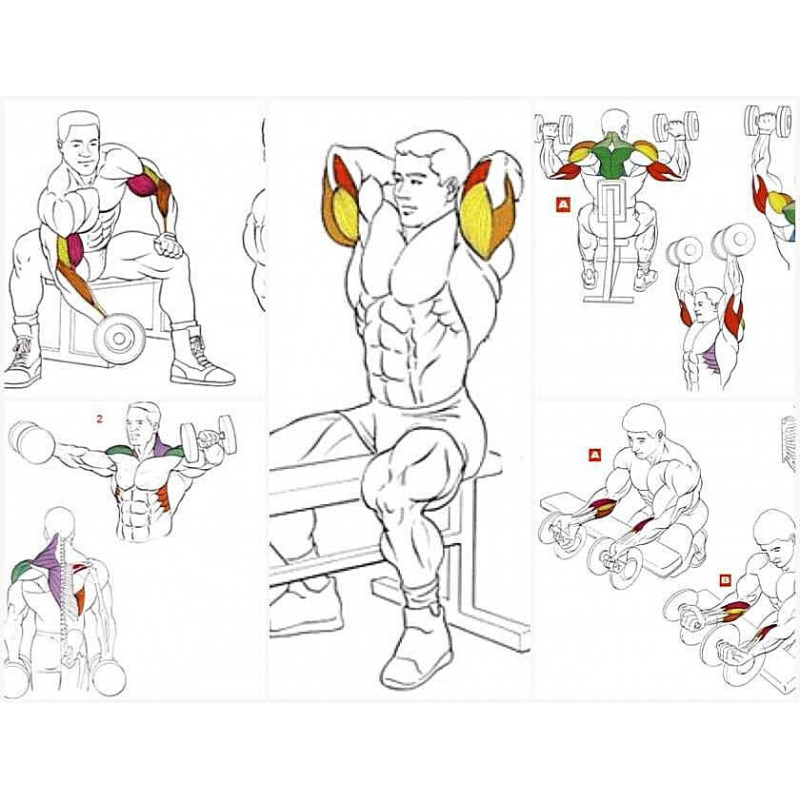 A

2

A

B