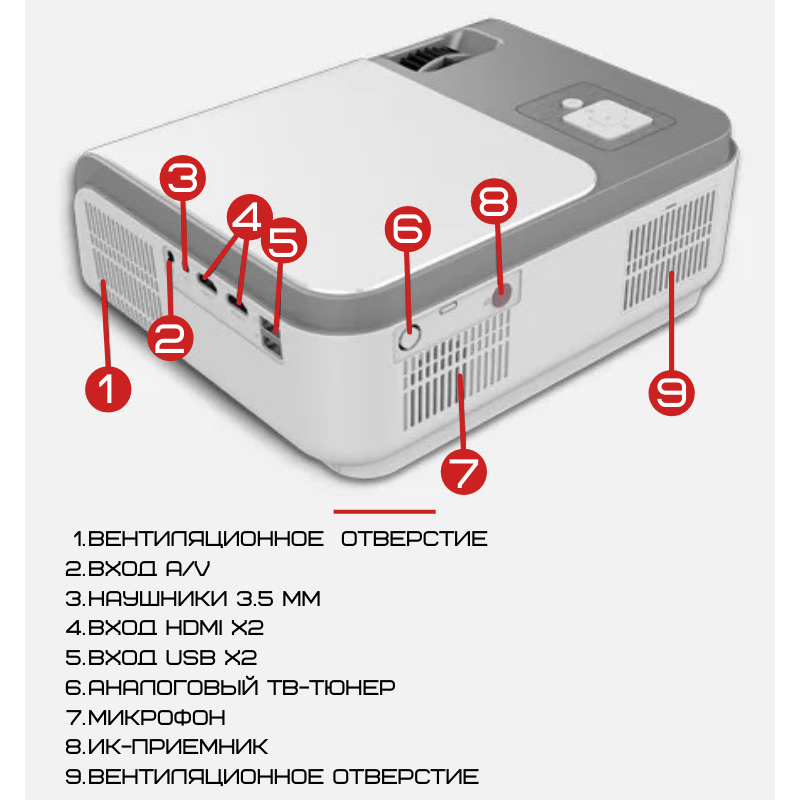 3
4
5
8
6
2
1
9
7

1.ВЕНТИЛЯЦИОННОЕ ОТВЕРСТИЕ
2.ВХОД A/V
3.НАУШНИКИ 3.5 ММ
4.ВХОД HDMI X2
5.ВХОД USB X2
6.АНАЛОГОВЫЙ ТВ-ТЮНЕР
7.МИКРОФОН
8.ИК-ПРИЕМНИК
9.ВЕНТИЛЯЦИОННОЕ ОТВЕРСТИЕ