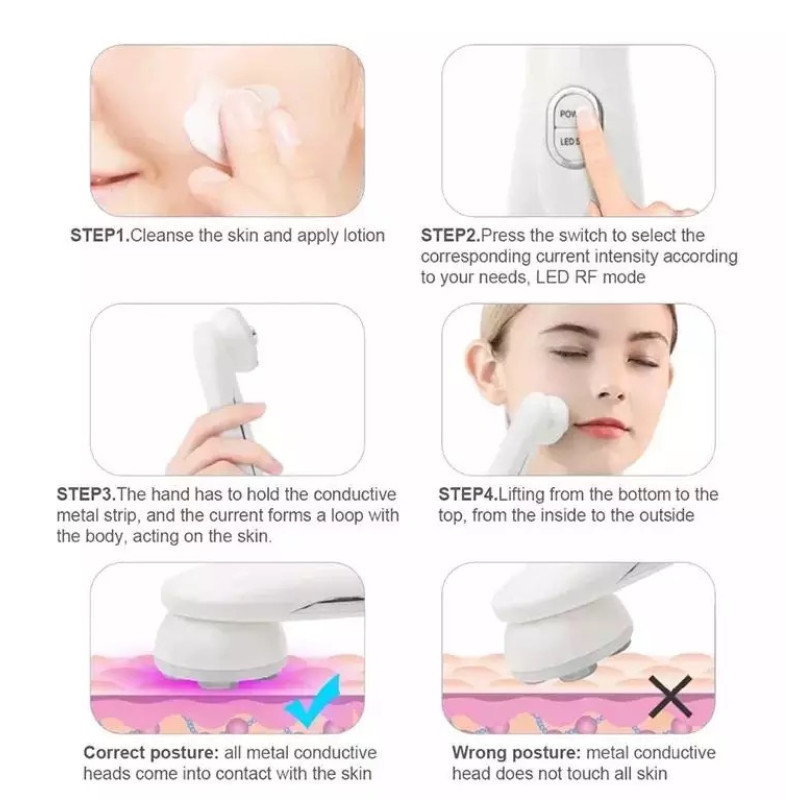 POW

LED S

STEP1.Cleanse the skin and apply lotion

STEP2.Press the switch to select the corresponding current intensity according to your needs, LED RF mode

STEP3.The hand has to hold the conductive metal strip, and the current forms a loop with the body, acting on the skin.

STEP4.Lifting from the bottom to the top, from the inside to the outside

Correct posture: all metal conductive heads come into contact with the skin

Wrong posture: metal conductive head does not touch all skin