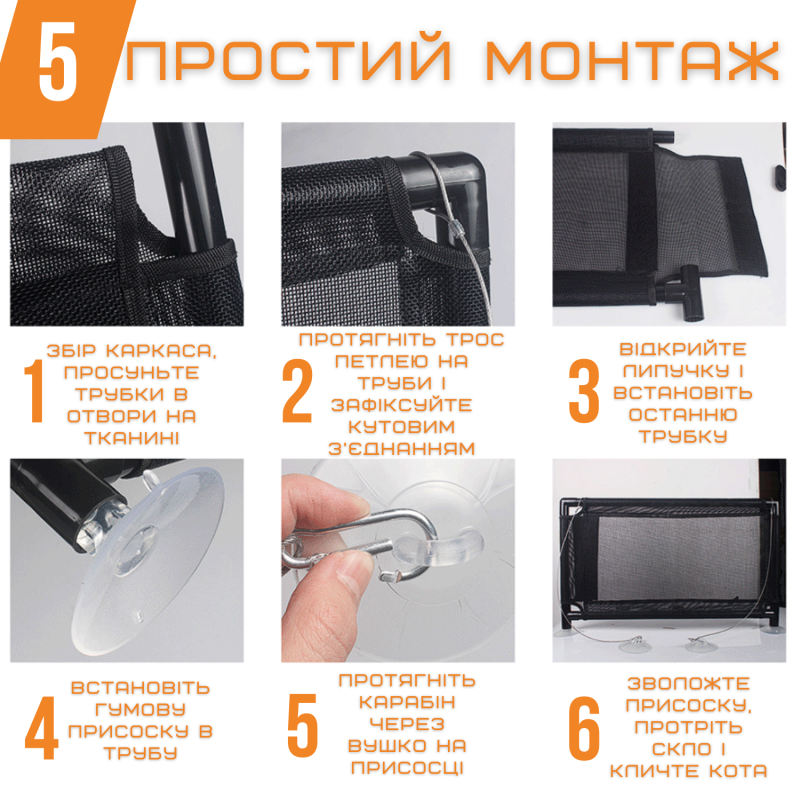 5 ПРОСТИЙ МОНТАЖ

1 ЗБІР КАРКАСА, ПРОСУНЬТЕ ТРУБКИ В ОТВОРИ НА ТКАНИНІ

2 ПРОТЯГНІТЬ ТРОС ПЕТЛЕЮ НА ТРУБИ І ЗАФІКСУЙТЕ КУТОВИМ З'ЄДНАННЯМ

3 ВІДКРИЙТЕ ЛИПУЧКУ І ВСТАНОВІТЬ ОСТАННЮ ТРУБКУ

4 ВСТАНОВІТЬ ГУМОВУ ПРИСОСКУ В ТРУБУ

5 ПРОТЯГНІТЬ КАРАБІН ЧЕРЕЗ ВУШКО НА ПРИСОСЦІ

6 ЗВОЛОЖТЕ ПРИСОСКУ, ПРОТРІТЬ СКЛО І КЛИЧТЕ КОТА