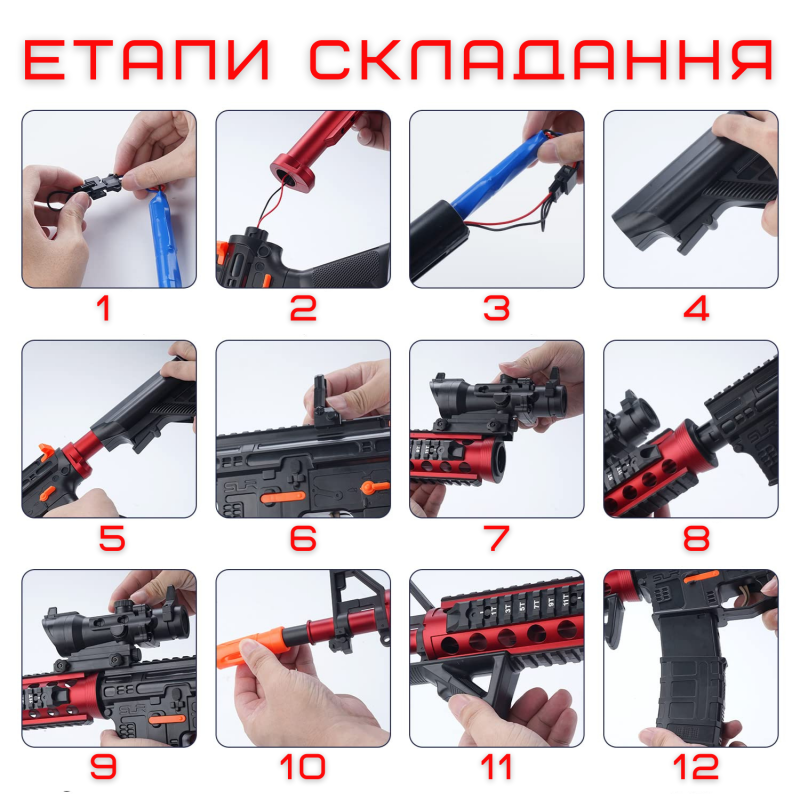 ЕТАПИ СКЛАДАННЯ

1

2

3

4

5

6

7

8

9

10

11

12