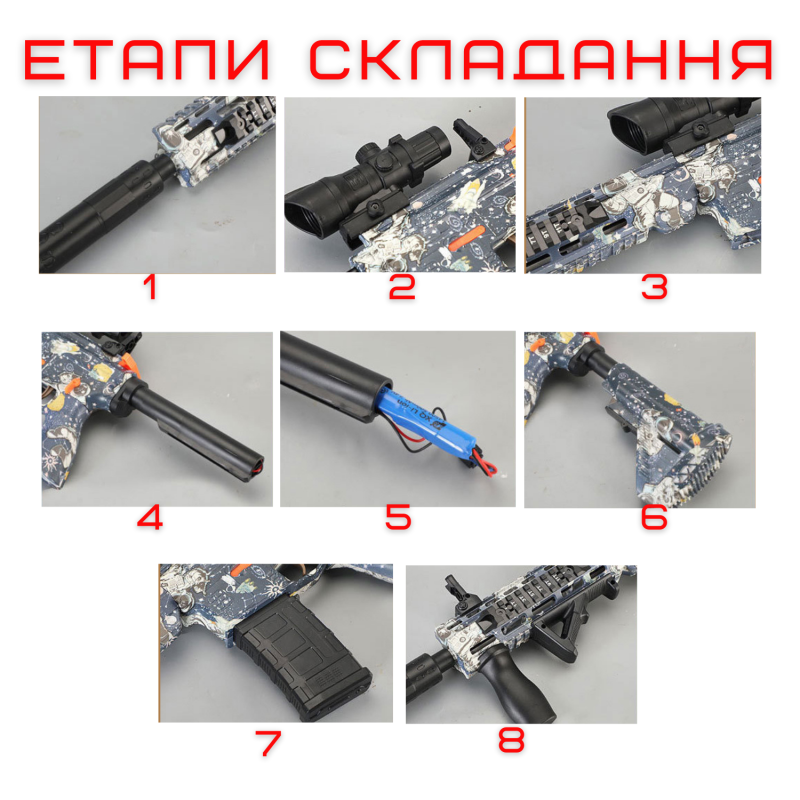 ЕТАПИ СКЛАДАННЯ

1

2

3

4

5

6

7

8