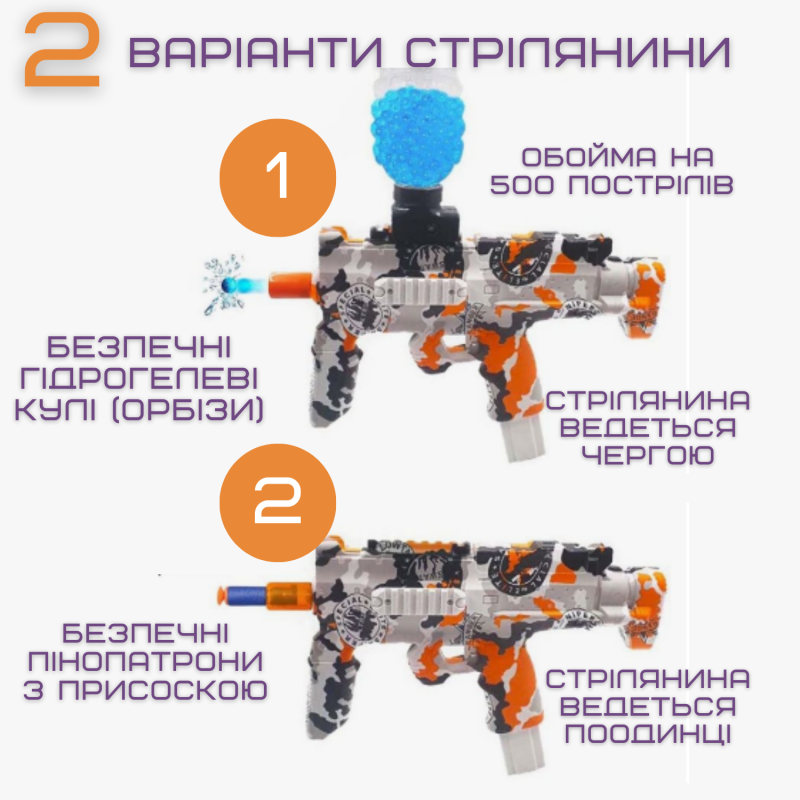 2 ВАРІАНТИ СТРІЛЯНИНИ

1

ОБОЙМА НА 500 ПОСТРІЛІВ

БЕЗПЕЧНІ ГІДРОГЕЛЕВІ КУЛІ (ОРБІЗИ)

СТРІЛЯНИНА ВЕДЕТЬСЯ ЧЕРГОЮ

2

БЕЗПЕЧНІ ПІНОПАТРОНИ З ПРИСОСКОЮ

СТРІЛЯНИНА ВЕДЕТЬСЯ ПООДИНЦІ