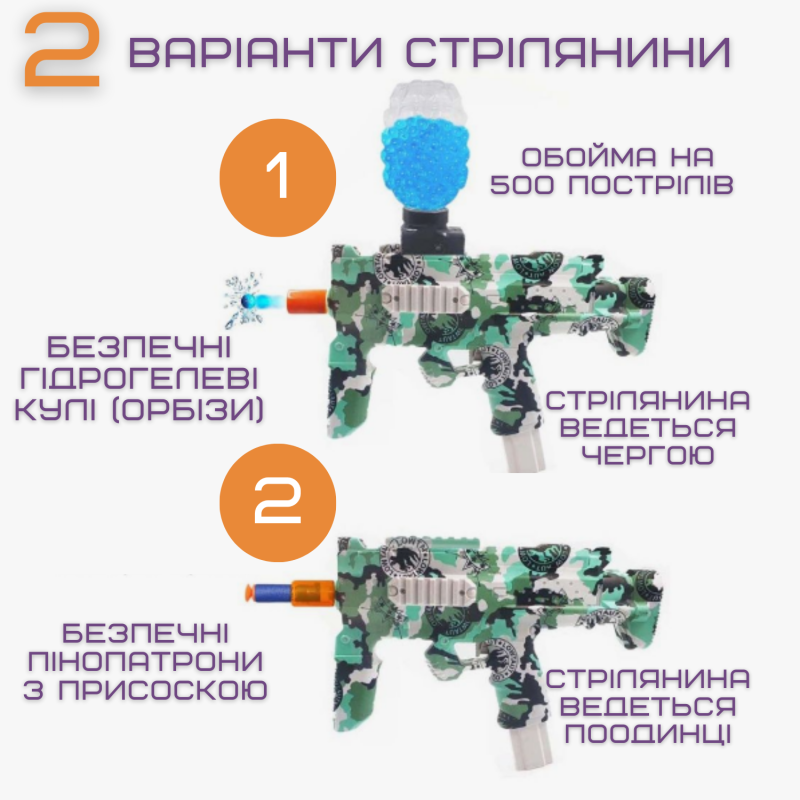 2 ВАРІАНТИ СТРІЛЯНИНИ

1

ОБОЙМА НА 500 ПОСТРІЛІВ

БЕЗПЕЧНІ ГІДРОГЕЛЕВІ КУЛІ (ОРБІЗИ)

СТРІЛЯНИНА ВЕДЕТЬСЯ ЧЕРГОЮ

2

БЕЗПЕЧНІ ПІНОПАТРОНИ З ПРИСОСКОЮ

СТРІЛЯНИНА ВЕДЕТЬСЯ ПООДИНЦІ