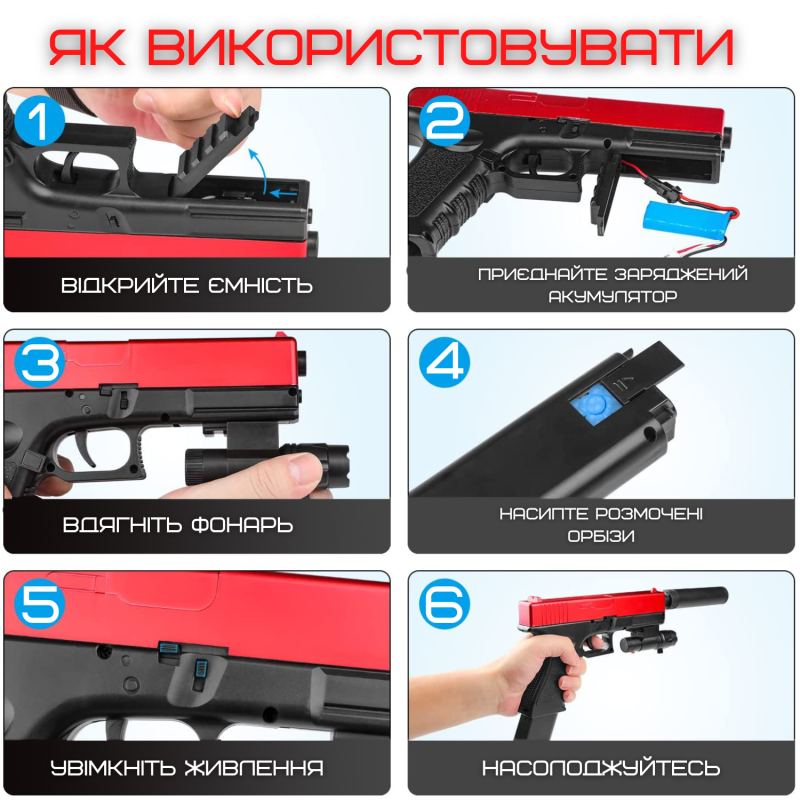 ЯК ВИКОРИСТОВУВАТИ

1

ВІДКРИЙТЕ ЄМНІСТЬ

2

ПРИЄДНАЙТЕ ЗАРЯДЖЕНИЙ АКУМУЛЯТОР

3

ВДЯГНІТЬ ФОНАРЬ

4

НАСИПТЕ РОЗМОЧЕНІ ОРБІЗИ

5

УВІМКНІТЬ ЖИВЛЕННЯ

6

НАСОЛОДЖУЙТЕСЬ