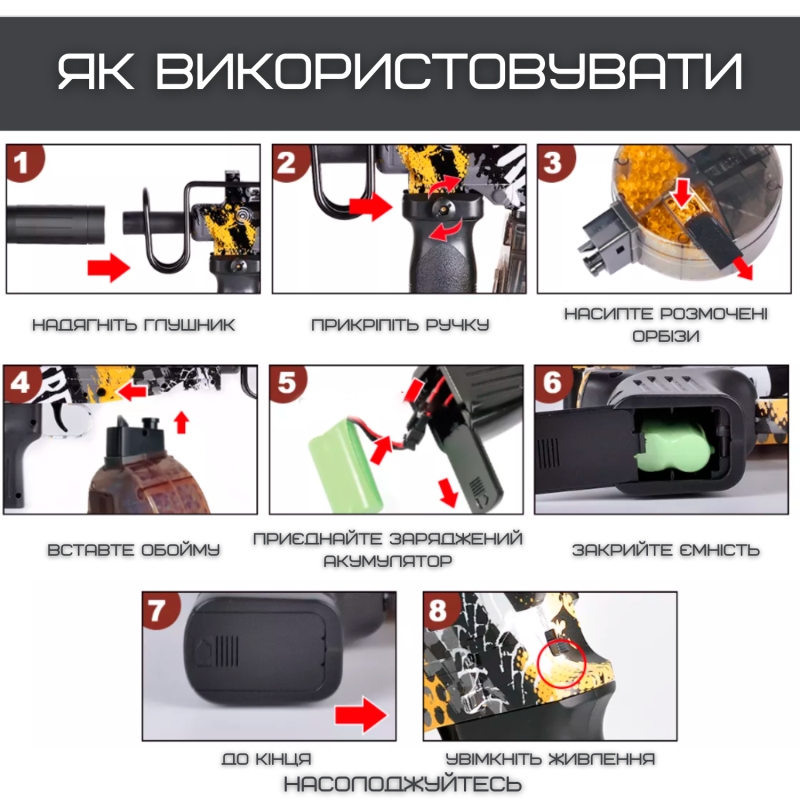 ЯК ВИКОРИСТОВУВАТИ

1
НАДЯГНІТЬ ГЛУШНИК

2
ПРИКРІПІТЬ РУЧКУ

3
НАСИПТЕ РОЗМОЧЕНІ ОРБІЗИ

4
ВСТАВТЕ ОБОЙМУ

5
ПРИЄДНАЙТЕ ЗАРЯДЖЕНИЙ АКУМУЛЯТОР

6
ЗАКРИЙТЕ ЄМНІСТЬ

7
ДО КІНЦЯ

8
УВІМКНІТЬ ЖИВЛЕННЯ

НАСОЛОДЖУЙТЕСЬ