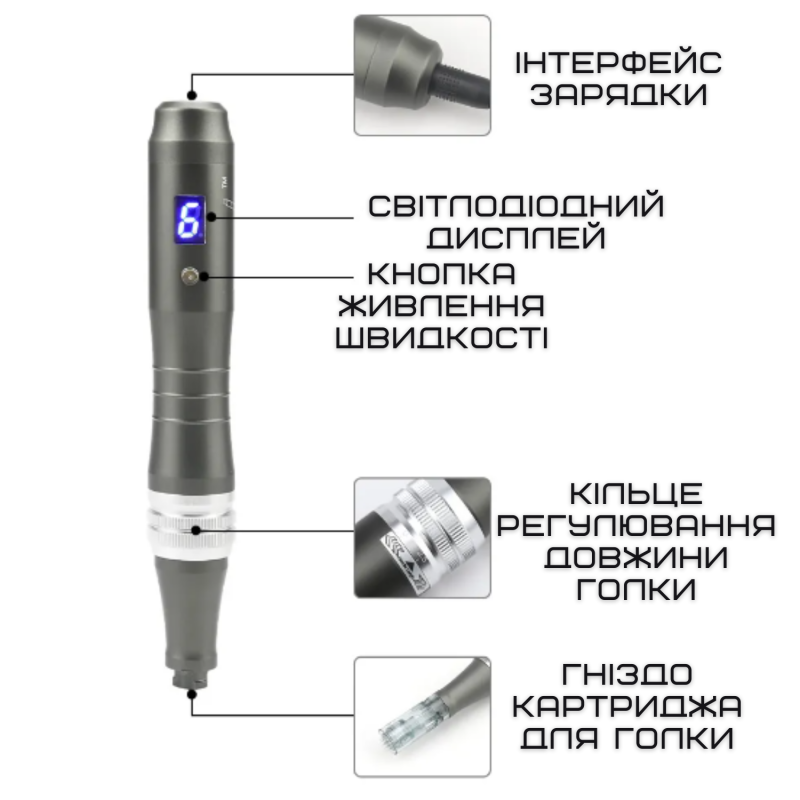 ІНТЕРФЕЙС ЗАРЯДКИ

6

TM

СВІТЛОДІОДНИЙ ДИСПЛЕЙ

КНОПКА ЖИВЛЕННЯ ШВИДКОСТІ

КІЛЬЦЕ РЕГУЛЮВАННЯ ДОВЖИНИ ГОЛКИ

ГНІЗДО КАРТРИДЖА ДЛЯ ГОЛКИ