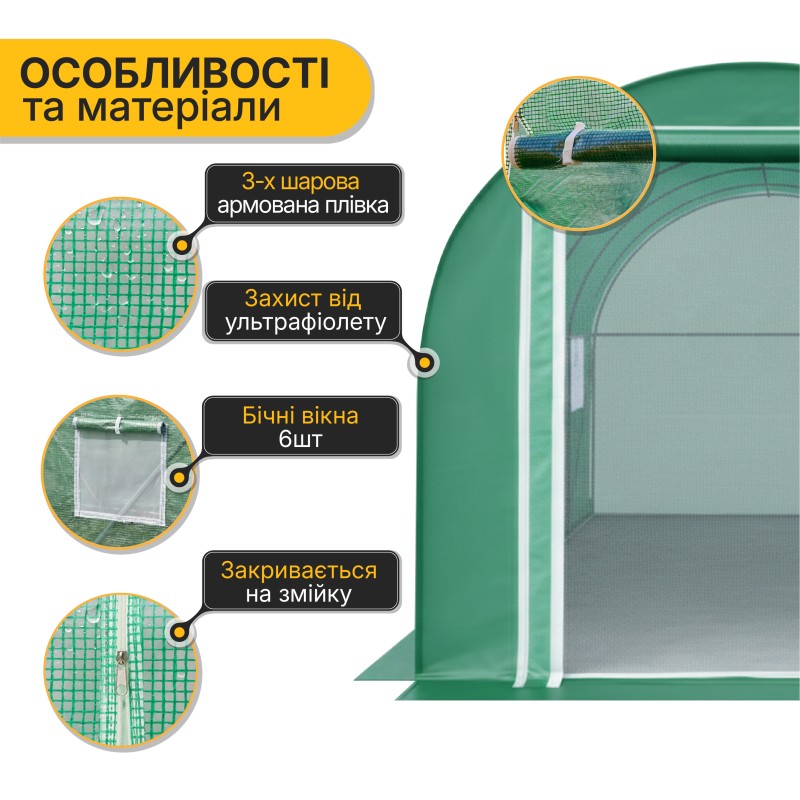 ОСОБЛИВОСТІ
та матеріали

3-х шарова
армована плівка

Захист від
ультрафіолету

Бічні вікна
6шт

Закривається
на змійку